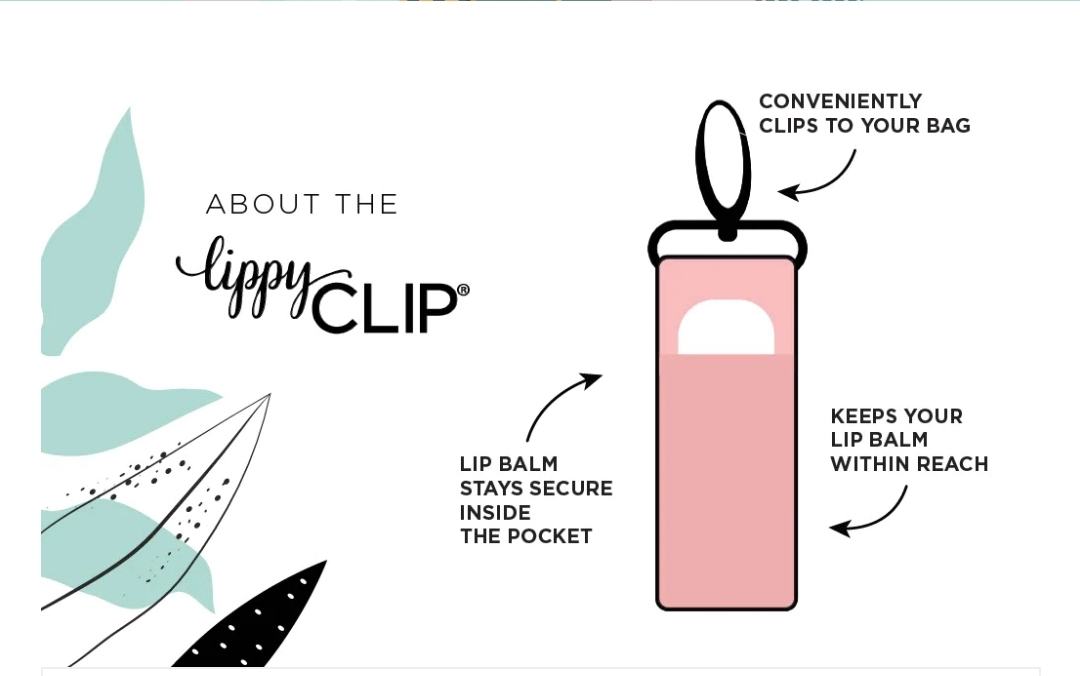 ABOUT THE

lippy CLIP®

CONVENIENTLY CLIPS TO YOUR BAG

LIP BALM STAYS SECURE INSIDE THE POCKET

KEEPS YOUR LIP BALM WITHIN REACH